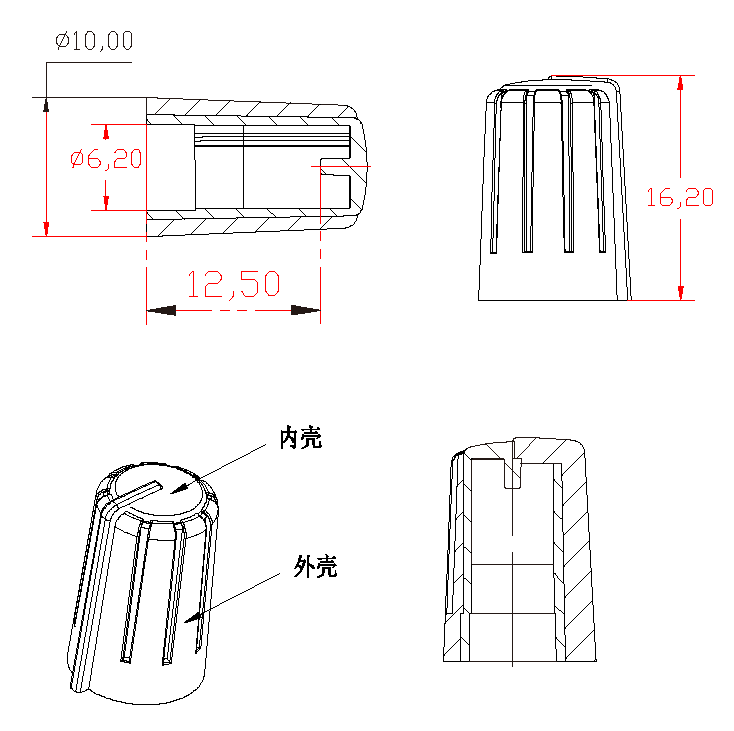 Ø10,00

Ø6,20

12,50

16,20

内壳

外壳